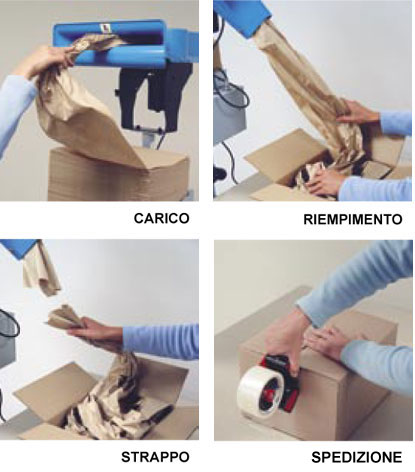 CARICO

RIEMPIMENTO

STRAPPO

SPEDIZIONE